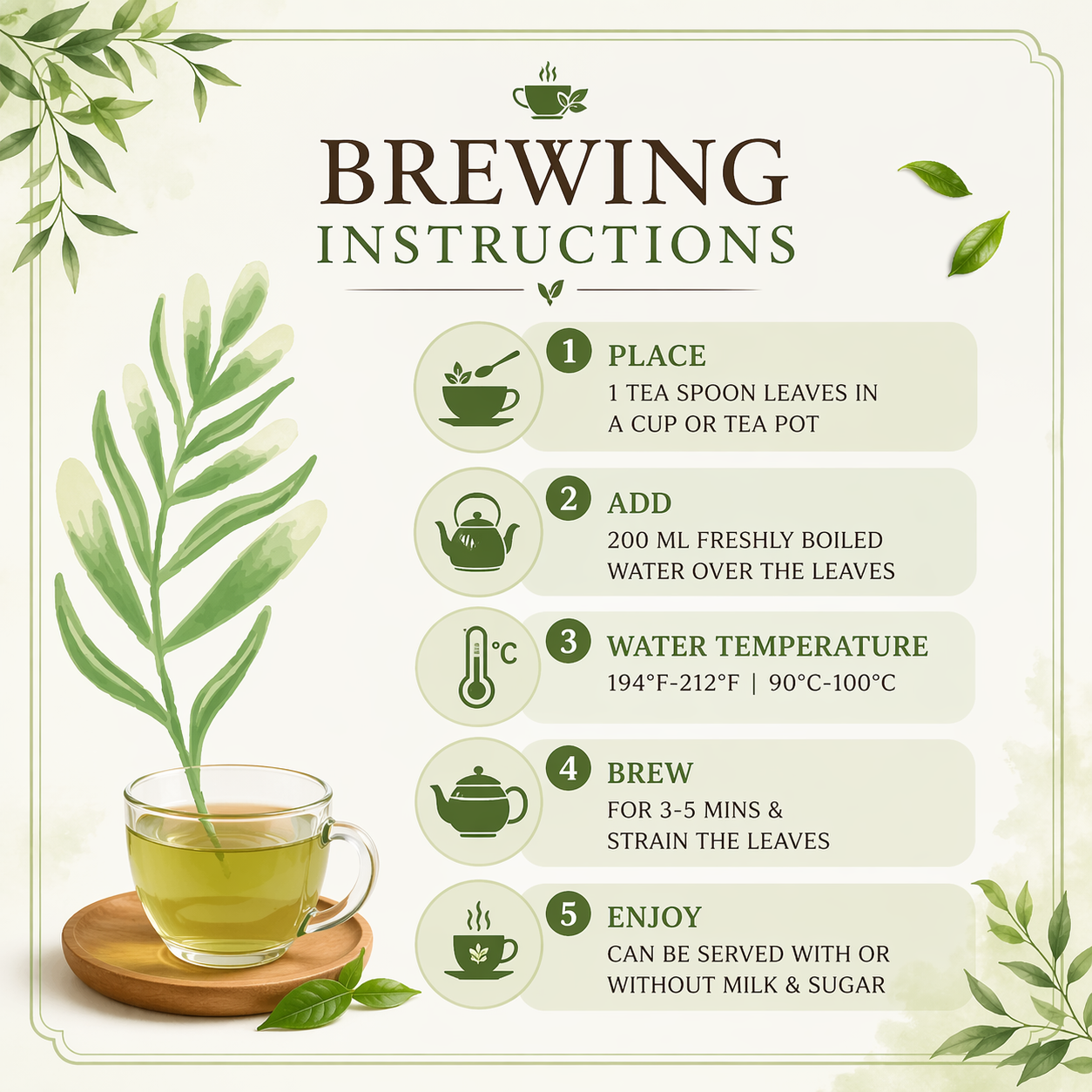 BREWING
INSTRUCTIONS

1 PLACE
1 TEA SPOON LEAVES IN A CUP OR TEA POT

2 ADD
200 ML FRESHLY BOILED WATER OVER THE LEAVES

°C
3 WATER TEMPERATURE
194°F-212°F | 90°C-100°C

4 BREW
FOR 3-5 MINS & STRAIN THE LEAVES

5 ENJOY
CAN BE SERVED WITH OR WITHOUT MILK & SUGAR