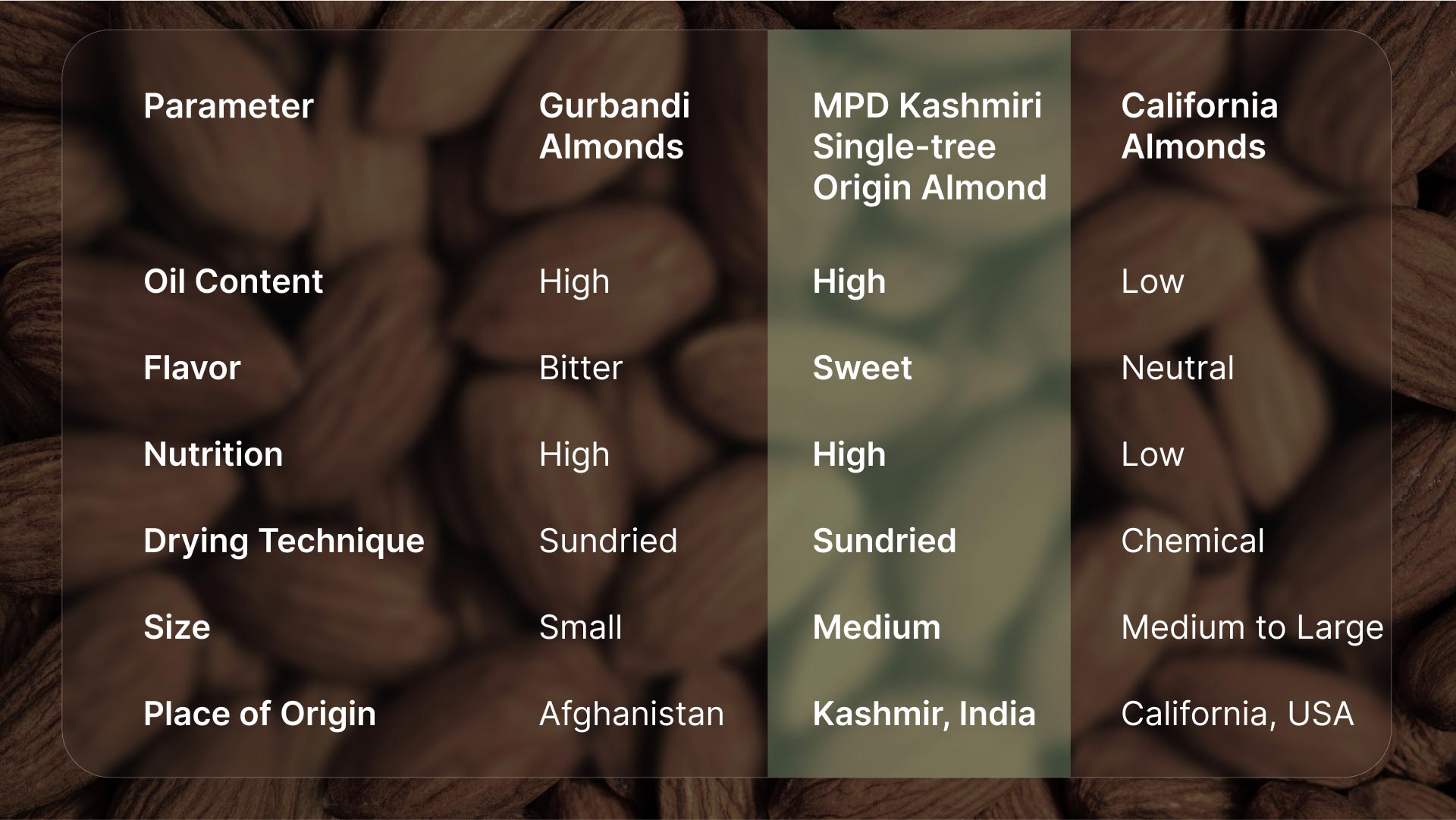 | Parameter | Gurbandi Almonds | MPD Kashmiri Single-tree Origin Almond | California Almonds |
|---|---|---|---|
| Oil Content | High | High | Low |
| Flavor | Bitter | Sweet | Neutral |
| Nutrition | High | High | Low |
| Drying Technique | Sundried | Sundried | Chemical |
| Size | Small | Medium | Medium to Large |
| Place of Origin | Afghanistan | Kashmir, India | California, USA |