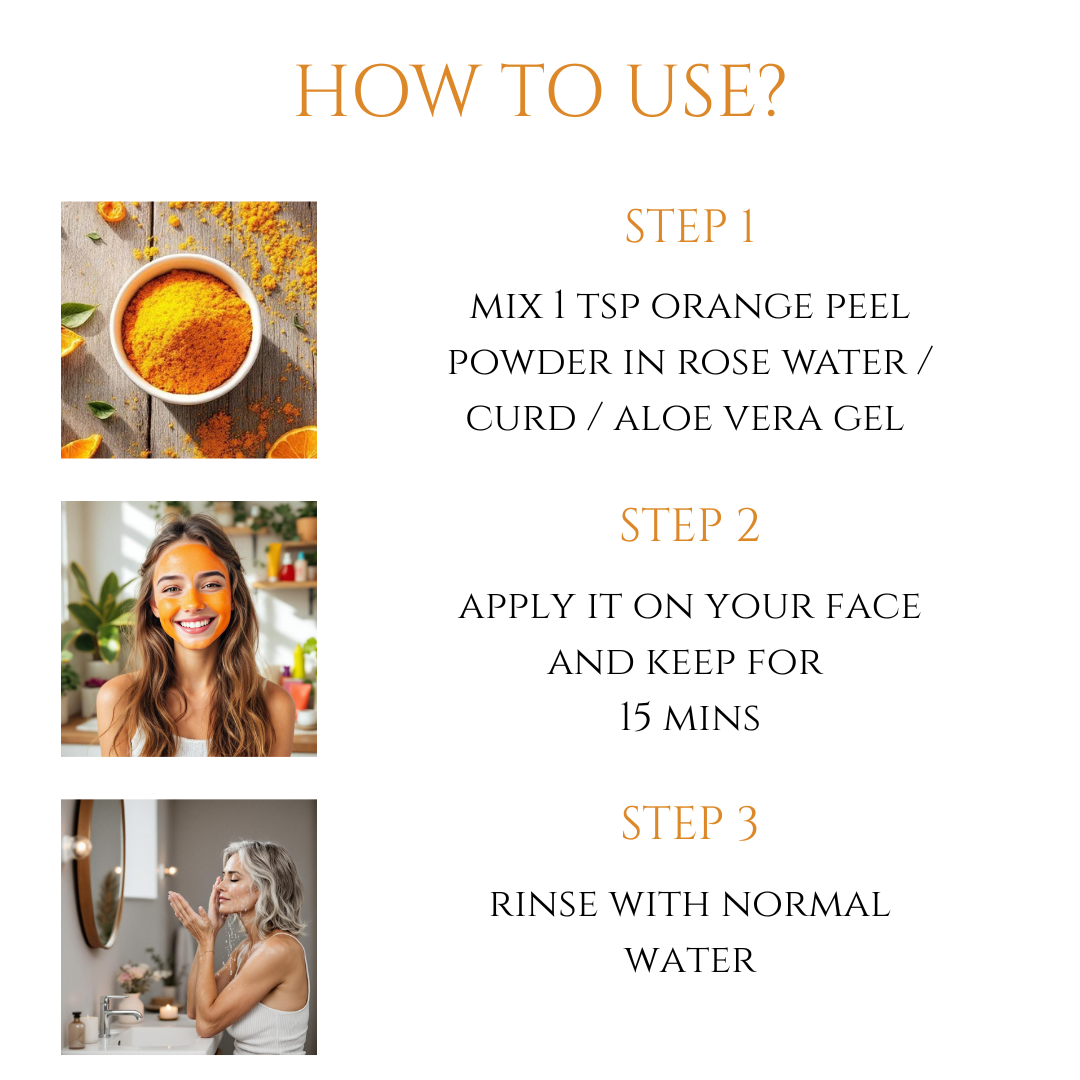 HOW TO USE?

STEP 1

MIX 1 TSP ORANGE PEEL POWDER IN ROSE WATER / CURD / ALOE VERA GEL

STEP 2

APPLY IT ON YOUR FACE AND KEEP FOR 15 MINS

STEP 3

RINSE WITH NORMAL WATER